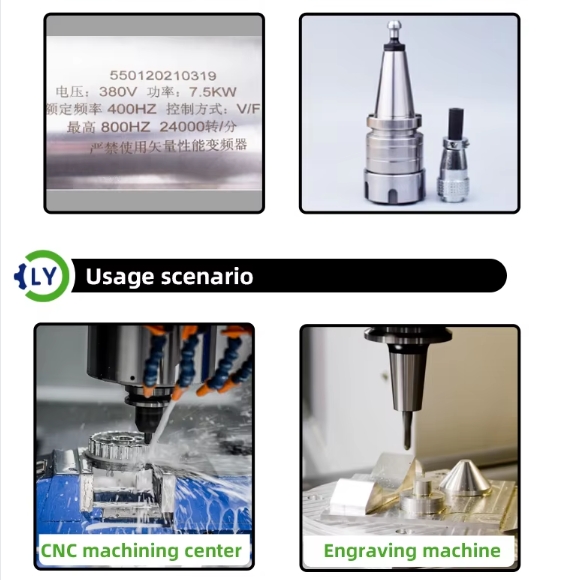 550120210319
电压：380V 功率：7.5KW
额定频率 400HZ 控制方式：V/F
最高 800HZ 24000转/分
严禁使用矢量性能变频器

LY

Usage scenario

CNC machining center

Engraving machine