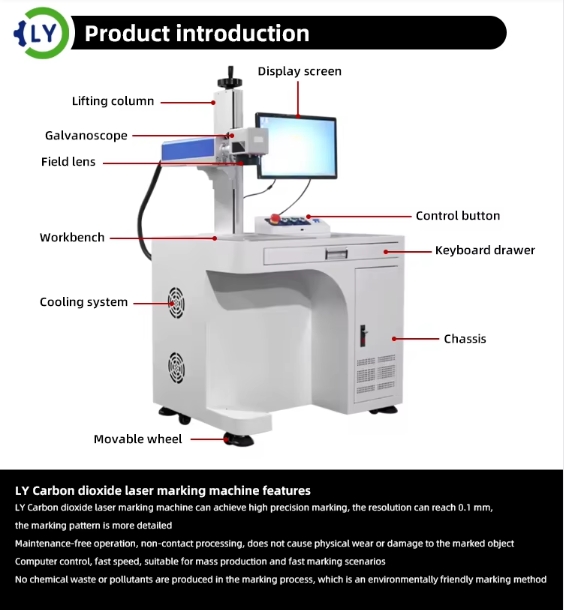 LY

Product introduction

Display screen

Lifting column

Galvanoscope

Field lens

Control button

Workbench

Keyboard drawer

Cooling system

Chassis

Movable wheel

LY Carbon dioxide laser marking machine features

LY Carbon dioxide laser marking machine can achieve high precision marking, the resolution can reach 0.1 mm, the marking pattern is more detailed

Maintenance-free operation, non-contact processing, does not cause physical wear or damage to the marked object

Computer control, fast speed, suitable for mass production and fast marking scenarios

No chemical waste or pollutants are produced in the marking process, which is an environmentally friendly marking method